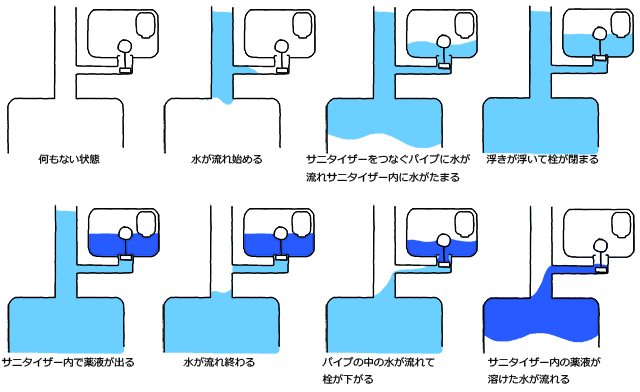 何もない状態

水が流れ始める

サニタイザーをつなぐパイプに水が流れサニタイザー内に水がたまる

浮きが浮いて栓が閉まる

サニタイザー内で薬液が出る

水が流れ終わる

パイプの中の水が流れて栓が下がる

サニタイザー内の薬液が溶けた水が流れる